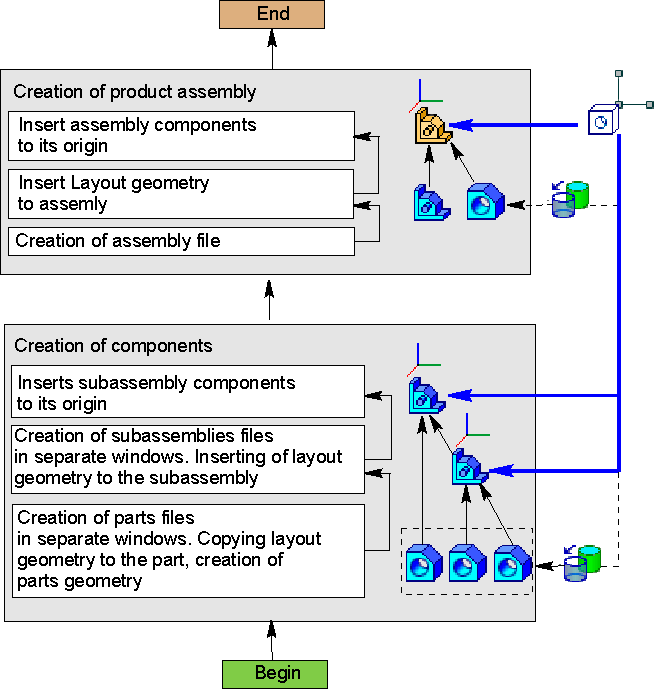 End

Creation of product assembly

Insert assembly components to its origin

Insert Layout geometry to assemly

Creation of assembly file

Creation of components

Inserts subassembly components to its origin

Creation of subassemblies files in separate windows. Inserting of layout geometry to the subassembly

Creation of parts files in separate windows. Copying layout geometry to the part, creation of parts geometry

Begin