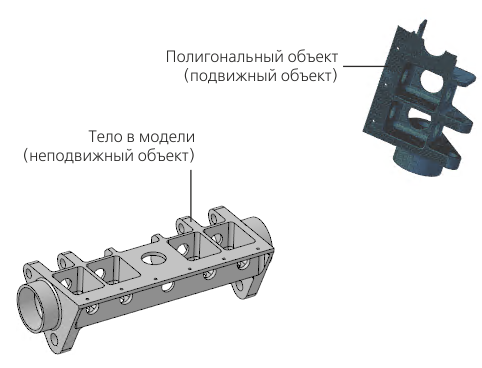 Полигональный объект
(подвижный объект)

Тело в модели
(неподвижный объект)